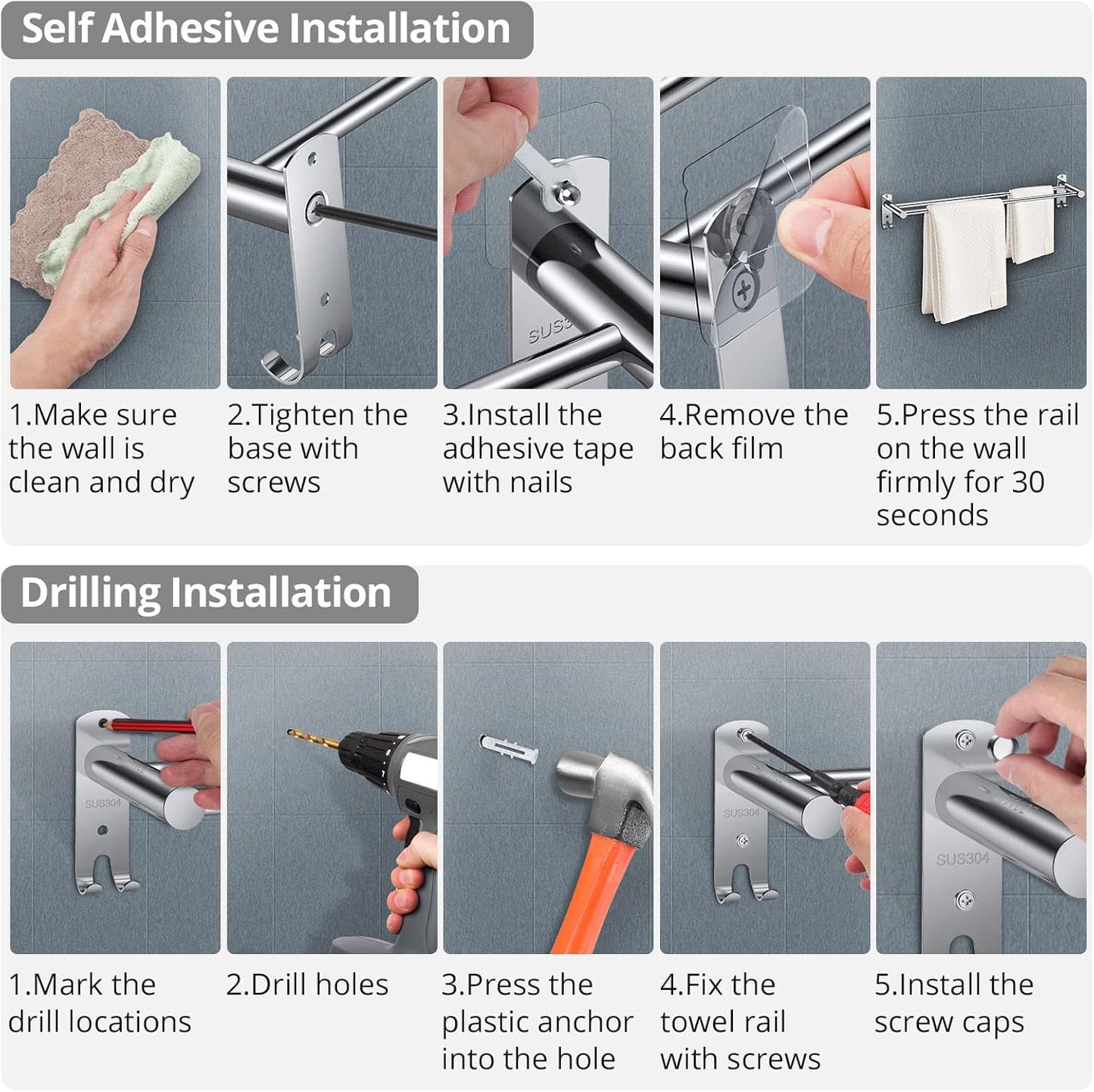 Self Adhesive Installation

SUS3

1.Make sure the wall is clean and dry

2.Tighten the base with screws

3.Install the adhesive tape with nails

4.Remove the back film

5.Press the rail on the wall firmly for 30 seconds

Drilling Installation

SUS304

SUS304

SUS304

1.Mark the drill locations

2.Drill holes

3.Press the plastic anchor into the hole

4.Fix the towel rail with screws

5.Install the screw caps